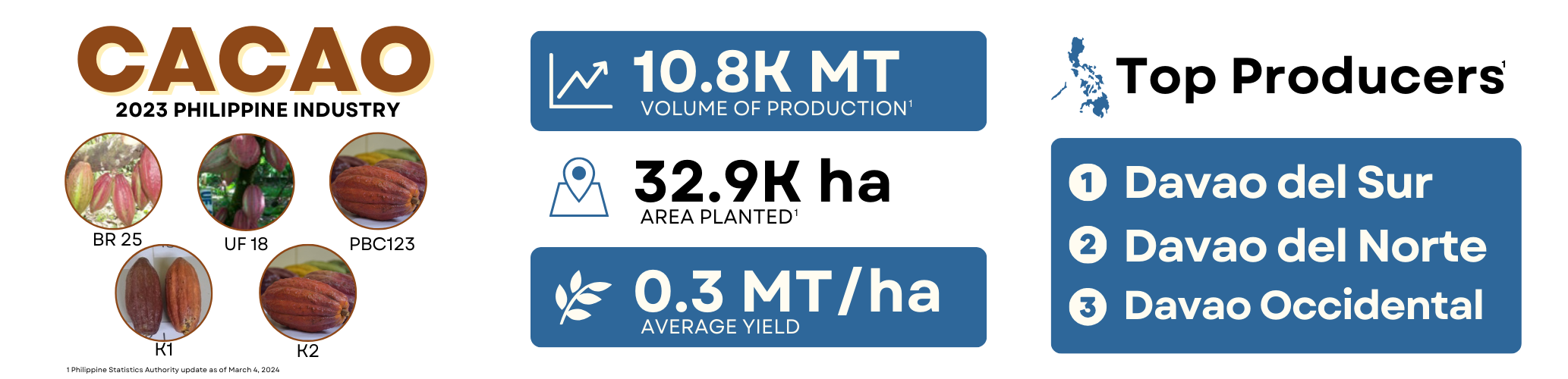 CACAO
2023 PHILIPPINE INDUSTRY

BR 25
UF 18
PBC123
K1
K2

1 Philippine Statistics Authority update as of March 4, 2024

10.8K MT
VOLUME OF PRODUCTION$^1$

32.9K ha
AREA PLANTED$^1$

0.3 MT/ha
AVERAGE YIELD

Top Producers$^1$

1 Davao del Sur
2 Davao del Norte
3 Davao Occidental